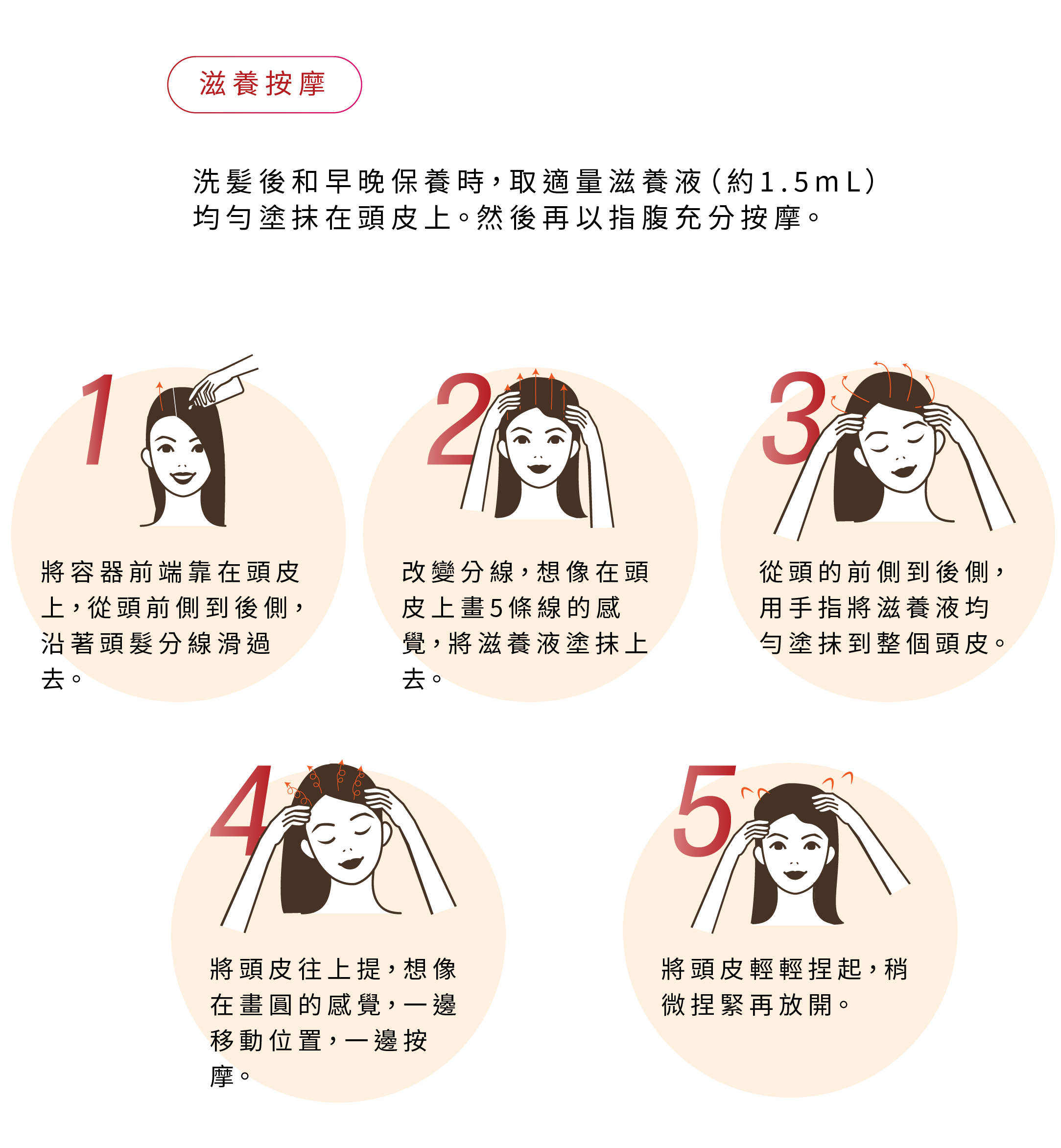 滋養按摩

洗髮後和早晚保養時，取適量滋養液(約1.5mL)均勻塗抹在頭皮上。然後再以指腹充分按摩。

1

將容器前端靠在頭皮上，從頭前側到後側，沿著頭髮分線滑過去。

2

改變分線，想像在頭皮上畫5條線的感覺，將滋養液塗抹上去。

3

從頭的前側到後側，用手指將滋養液均勻塗抹到整個頭皮。

4

將頭皮往上提，想像在畫圓的感覺，一邊移動位置，一邊按摩。

5

將頭皮輕輕捏起，稍微捏緊再放開。